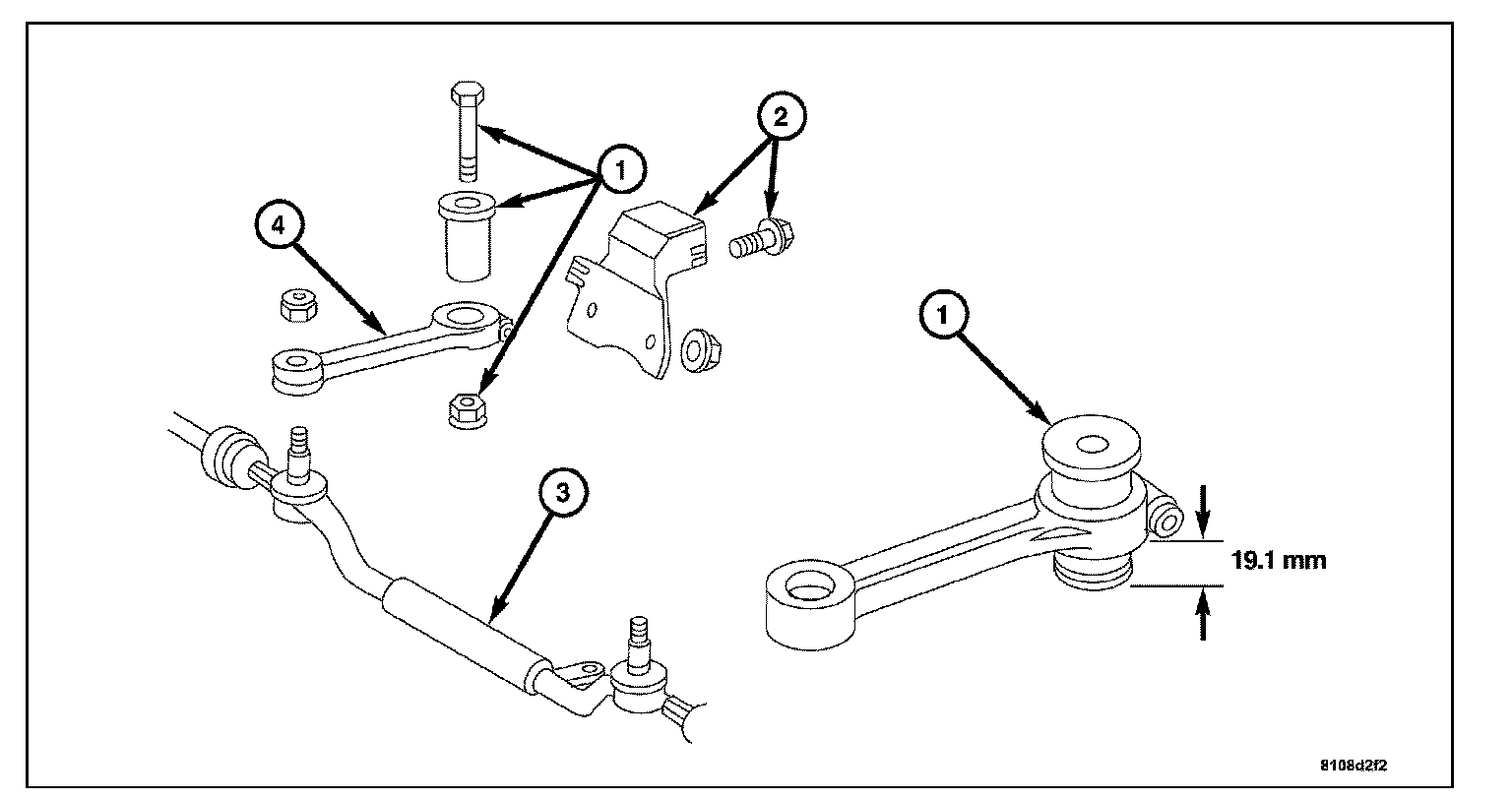 1
2
4
3
1
19.1 mm
8108d2f2