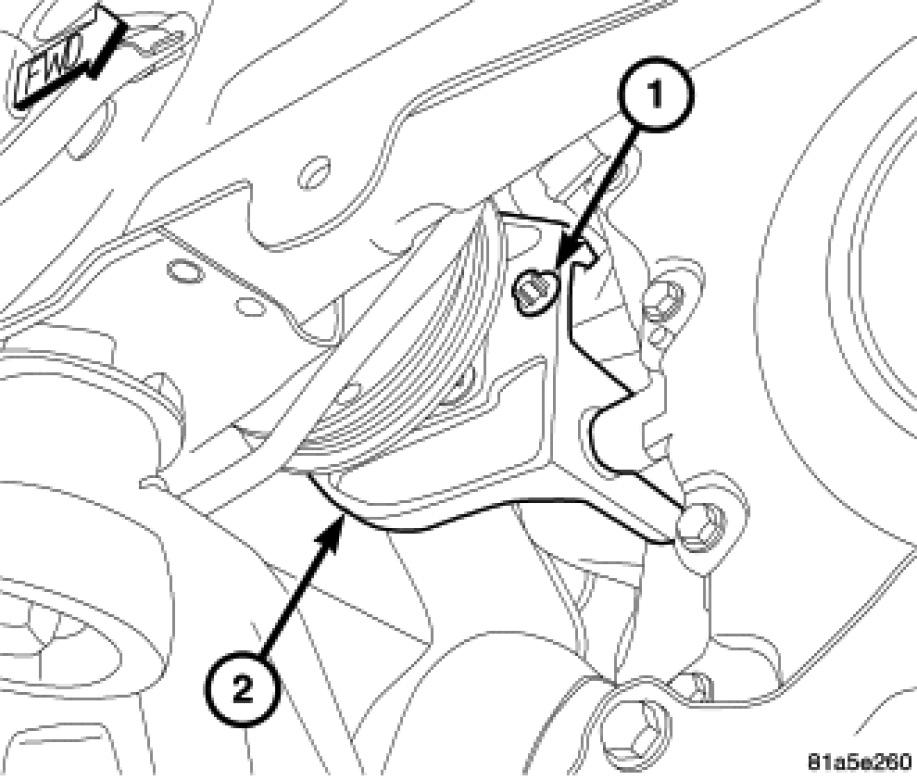 FWD

1

2

81a5e260