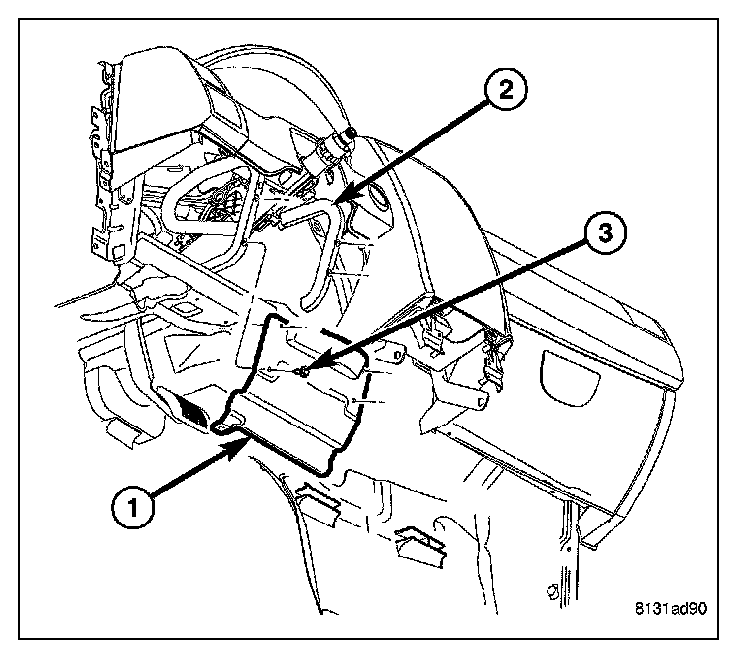 2

3

1

8131ad90