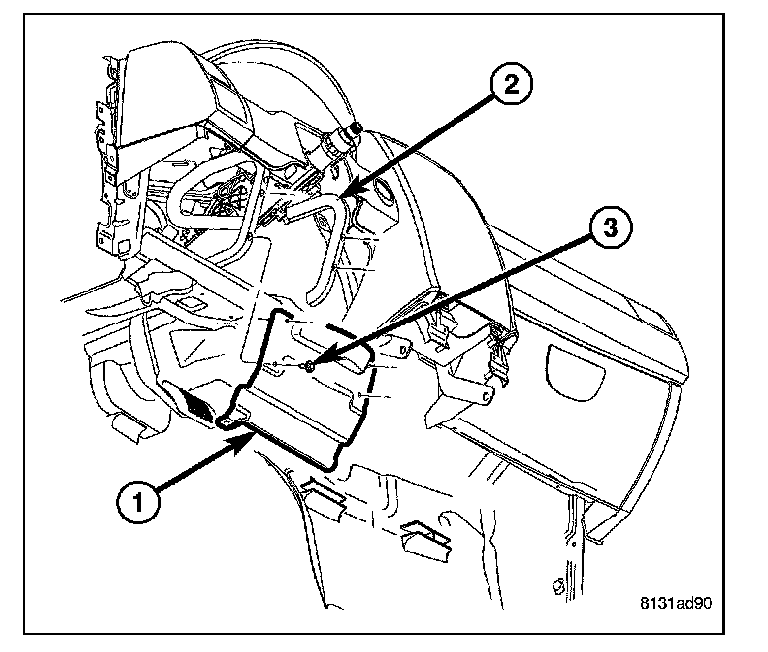 2
3
1
8131ad90