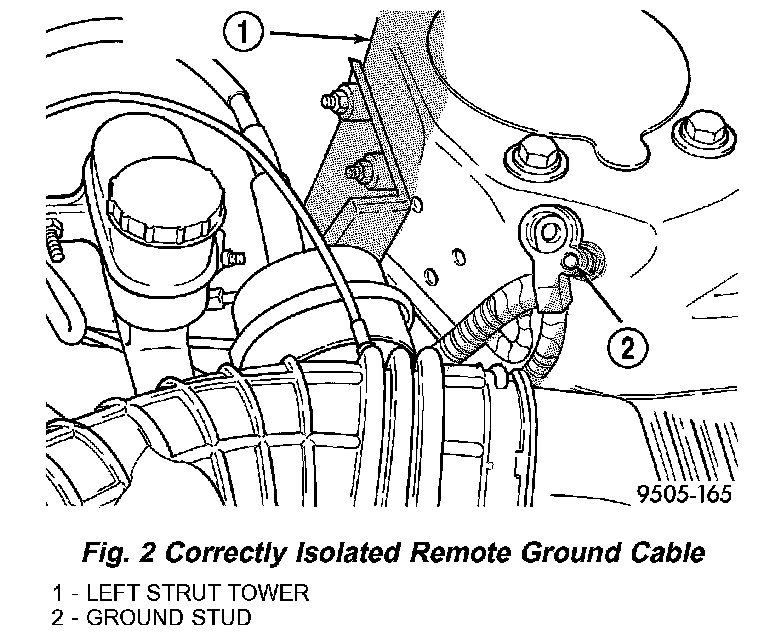 1

2

9505-165

Fig. 2 Correctly Isolated Remote Ground Cable

1 - LEFT STRUT TOWER
2 - GROUND STUD