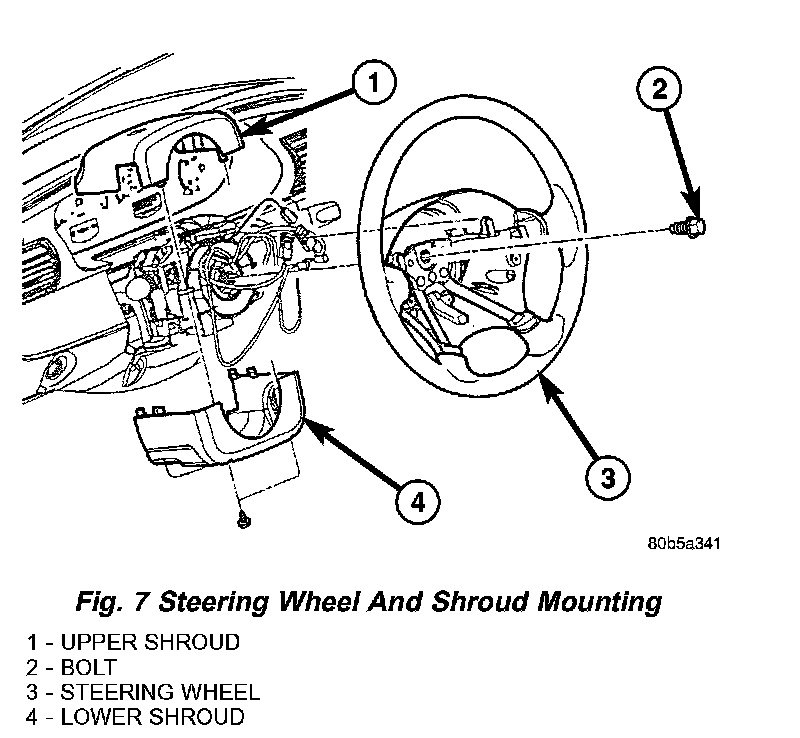 1

2

3

4

80b5a341

Fig. 7 Steering Wheel And Shroud Mounting

1 - UPPER SHROUD
2 - BOLT
3 - STEERING WHEEL
4 - LOWER SHROUD