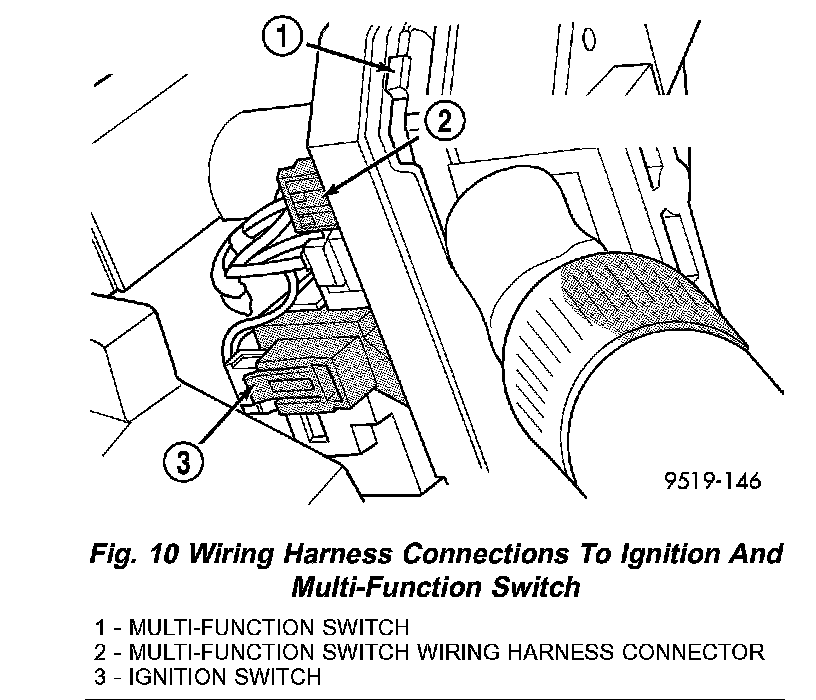 1

2

3

9519-146

Fig. 10 Wiring Harness Connections To Ignition And Multi-Function Switch

1 - MULTI-FUNCTION SWITCH
2 - MULTI-FUNCTION SWITCH WIRING HARNESS CONNECTOR
3 - IGNITION SWITCH