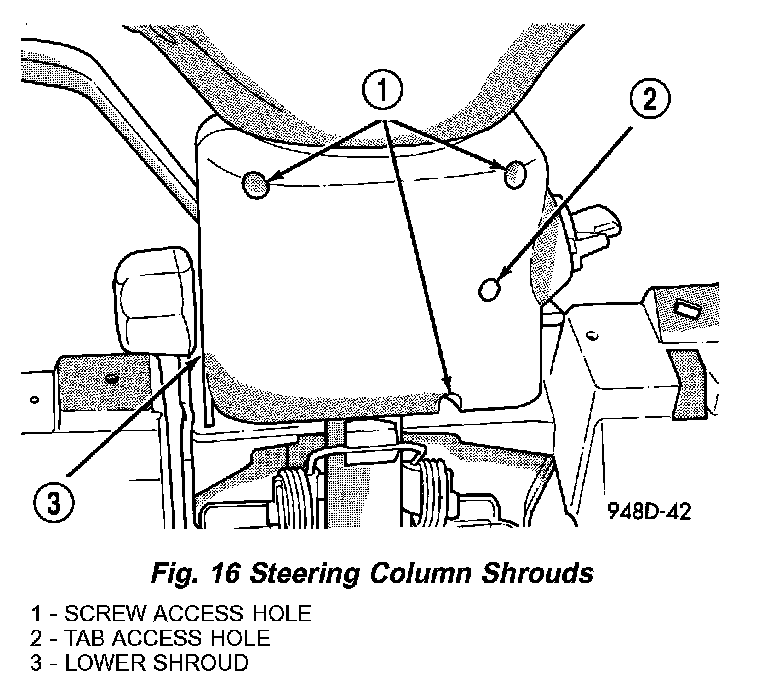 1

2

3

948D-42

Fig. 16 Steering Column Shrouds

1 - SCREW ACCESS HOLE
2 - TAB ACCESS HOLE
3 - LOWER SHROUD