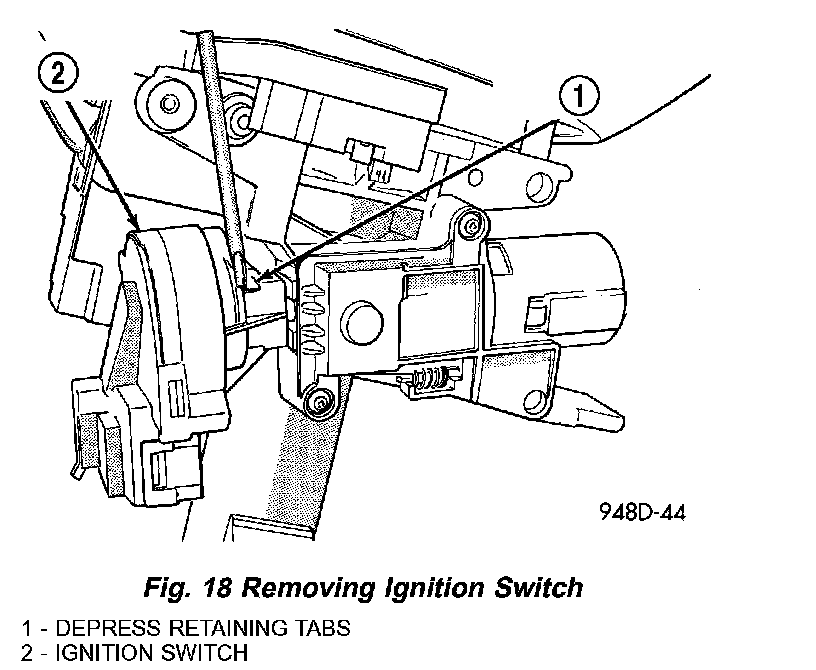 2

1

948D-44

Fig. 18 Removing Ignition Switch

1 - DEPRESS RETAINING TABS
2 - IGNITION SWITCH