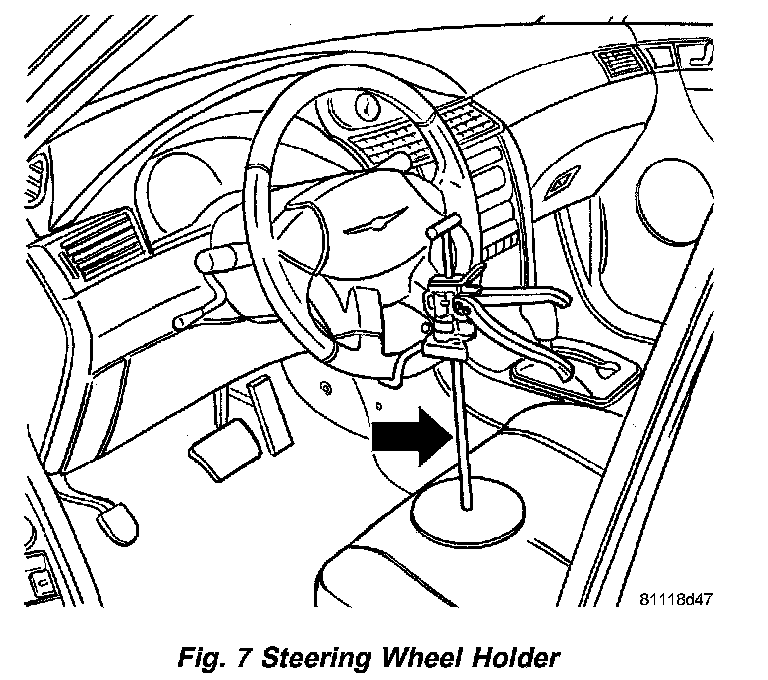 81118d47

Fig. 7 Steering Wheel Holder