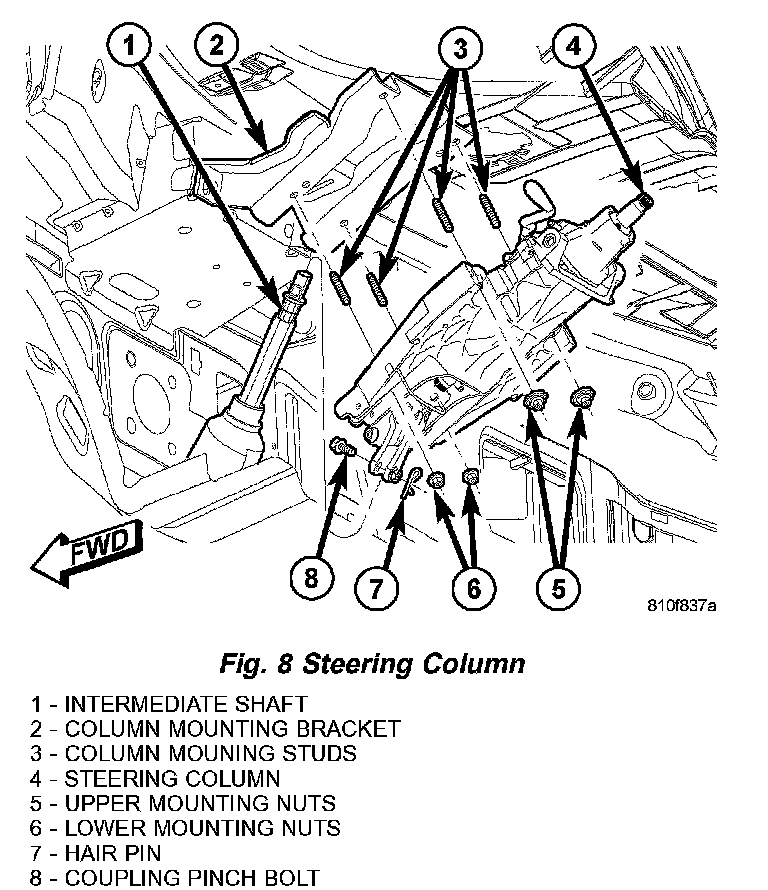 1
2
3
4
FWD
8
7
6
5
810f837a

Fig. 8 Steering Column

1 - INTERMEDIATE SHAFT
2 - COLUMN MOUNTING BRACKET
3 - COLUMN MOUNING STUDS
4 - STEERING COLUMN
5 - UPPER MOUNTING NUTS
6 - LOWER MOUNTING NUTS
7 - HAIR PIN
8 - COUPLING PINCH BOLT