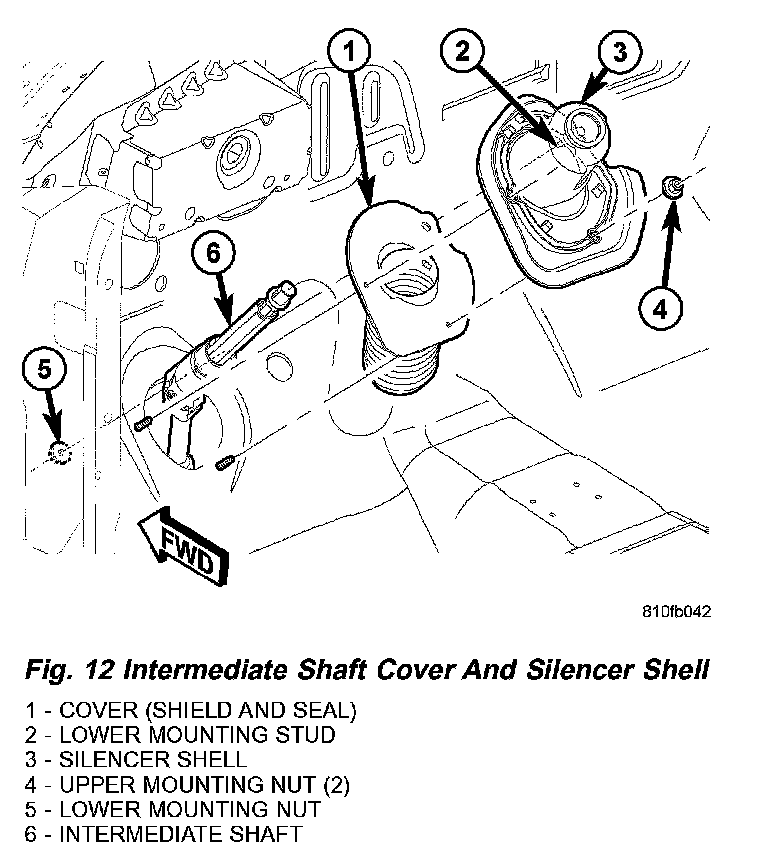 1
2
3
6
4
5
FWD

810fb042

Fig. 12 Intermediate Shaft Cover And Silencer Shell

1 - COVER (SHIELD AND SEAL)
2 - LOWER MOUNTING STUD
3 - SILENCER SHELL
4 - UPPER MOUNTING NUT (2)
5 - LOWER MOUNTING NUT
6 - INTERMEDIATE SHAFT