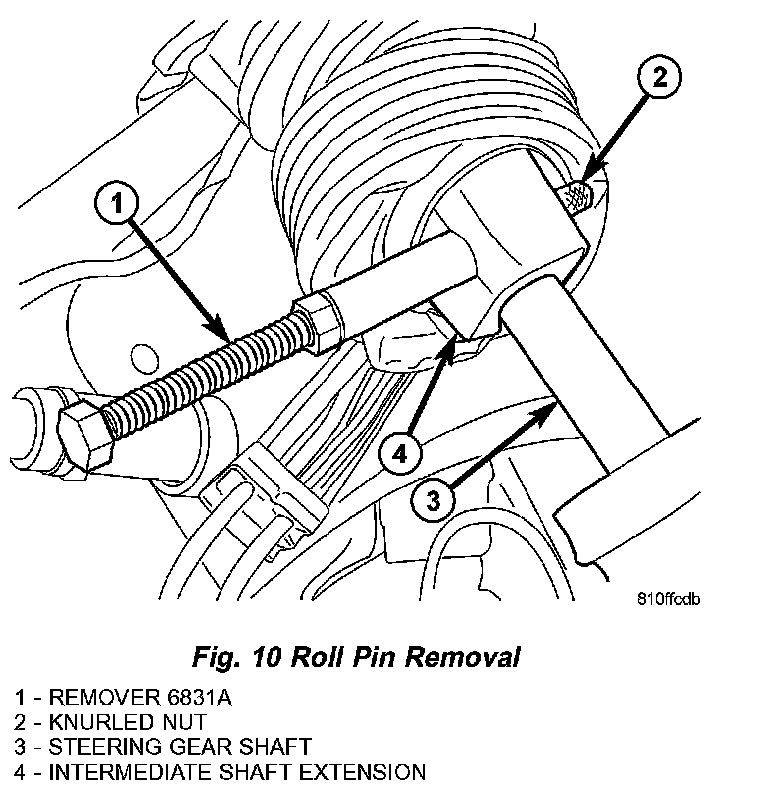 2

1

4

3

810ffcdb

Fig. 10 Roll Pin Removal

1 - REMOVER 6831A
2 - KNURLED NUT
3 - STEERING GEAR SHAFT
4 - INTERMEDIATE SHAFT EXTENSION