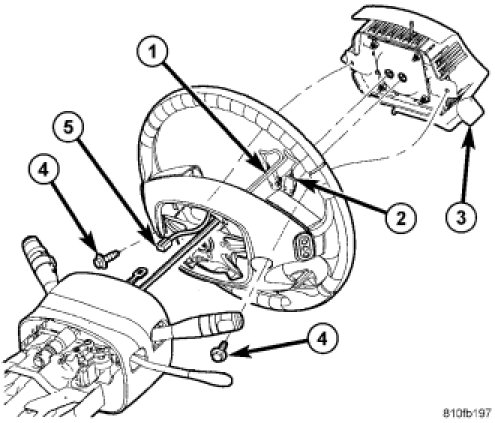 1
5
4
2
3
4
810fb197