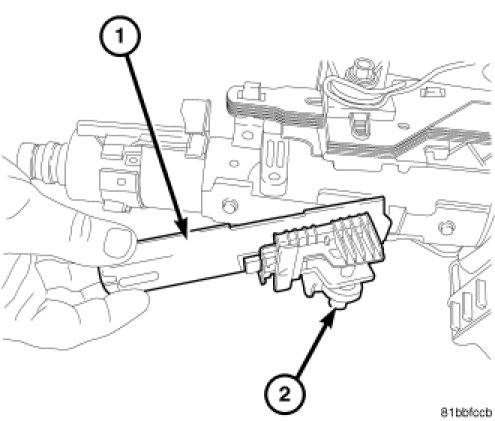 1
2
81bbfccb