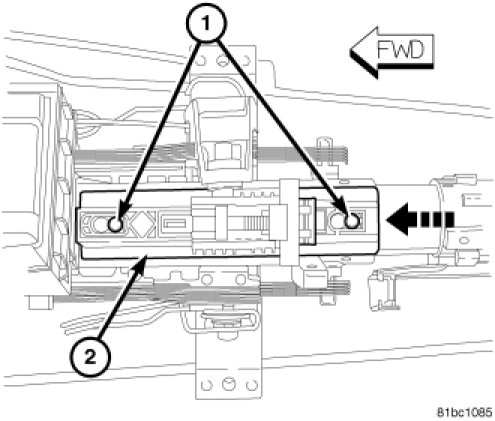 1

FWD

2

81bc1085