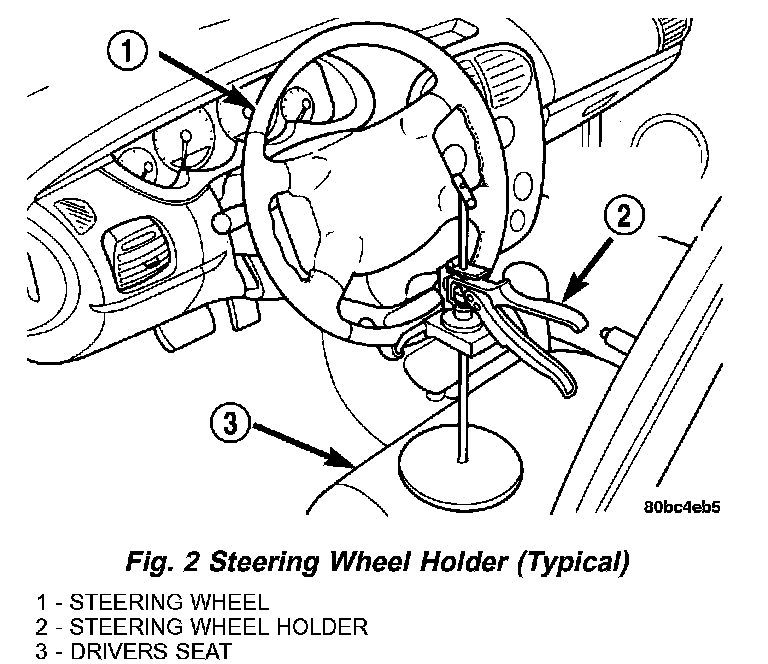 1

2

3

80bc4eb5

Fig. 2 Steering Wheel Holder (Typical)

1 - STEERING WHEEL
2 - STEERING WHEEL HOLDER
3 - DRIVERS SEAT