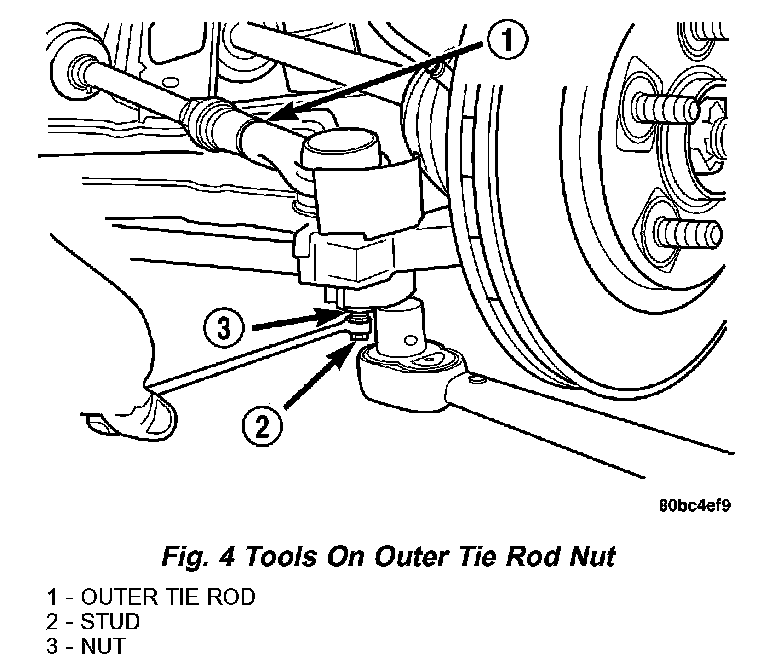 1

3

2

80bc4ef9

Fig. 4 Tools On Outer Tie Rod Nut

1 - OUTER TIE ROD
2 - STUD
3 - NUT