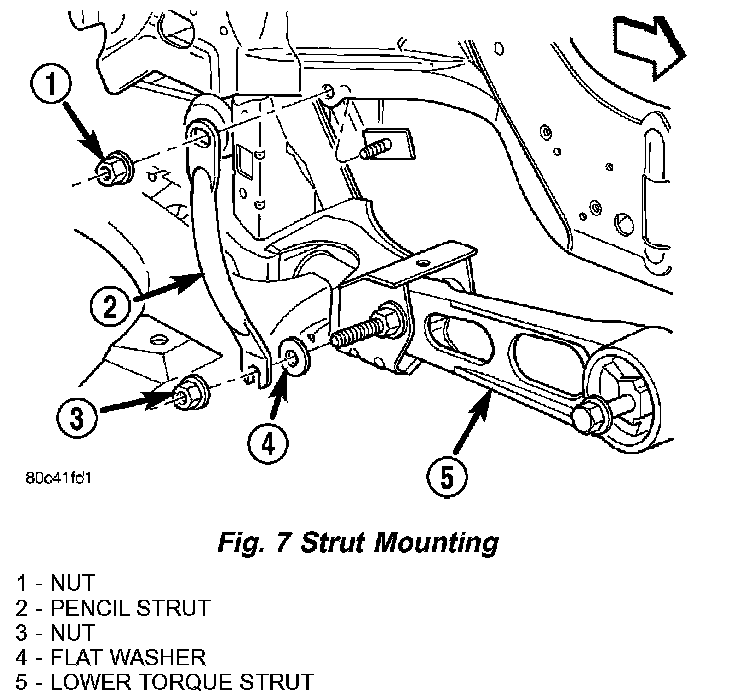 1

2

3

4

5

80c41fd1

Fig. 7 Strut Mounting

1 - NUT
2 - PENCIL STRUT
3 - NUT
4 - FLAT WASHER
5 - LOWER TORQUE STRUT