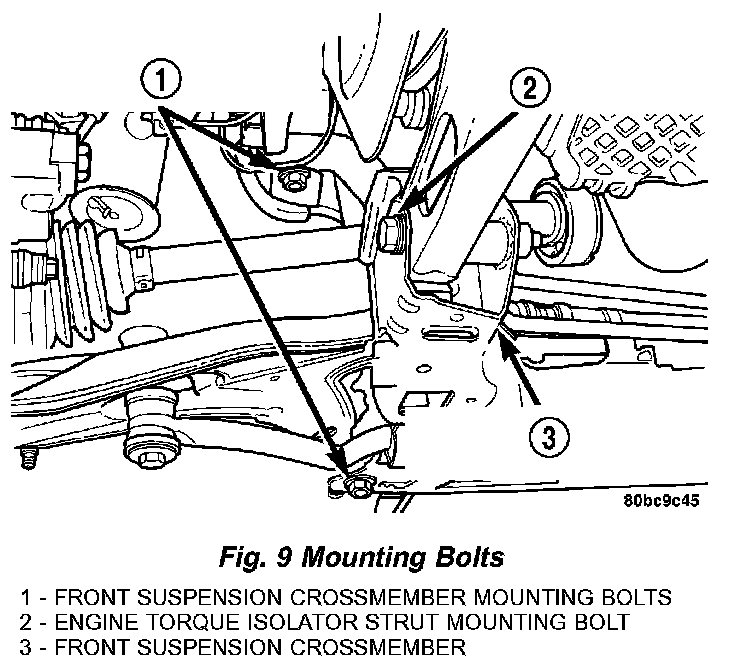 1
2
3
80bc9c45

Fig. 9 Mounting Bolts

1 - FRONT SUSPENSION CROSSMEMBER MOUNTING BOLTS
2 - ENGINE TORQUE ISOLATOR STRUT MOUNTING BOLT
3 - FRONT SUSPENSION CROSSMEMBER