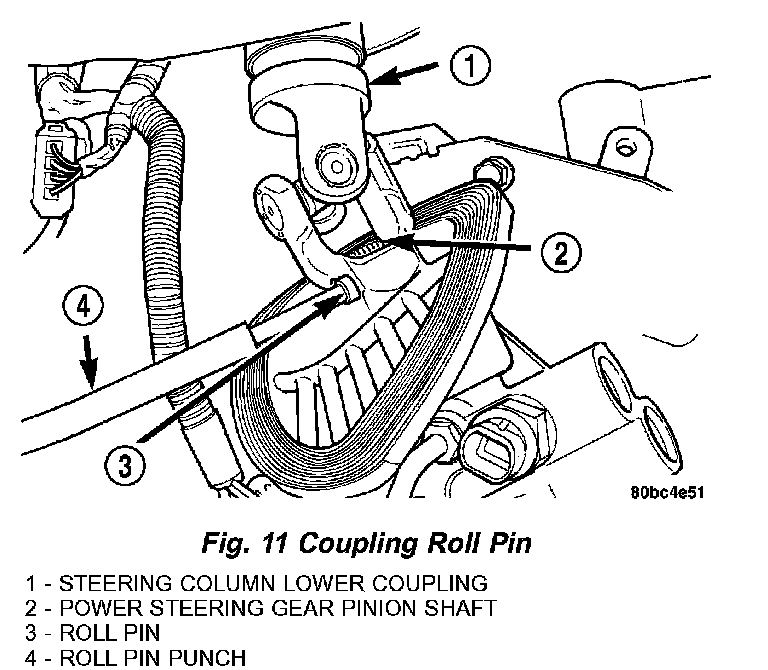 1

2

4

3

80bc4e51

Fig. 11 Coupling Roll Pin

1 - STEERING COLUMN LOWER COUPLING
2 - POWER STEERING GEAR PINION SHAFT
3 - ROLL PIN
4 - ROLL PIN PUNCH