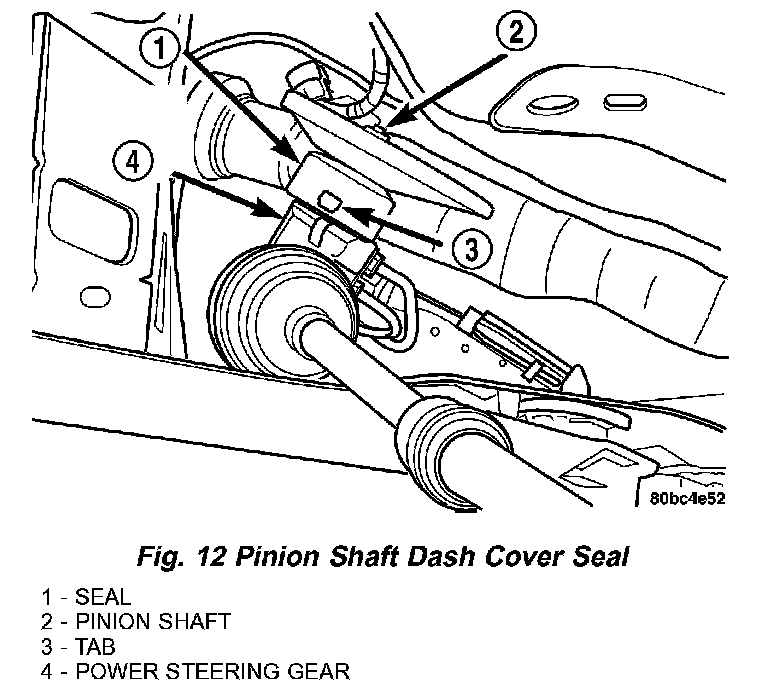 1
2
4
3
80bc4e52

Fig. 12 Pinion Shaft Dash Cover Seal

1 - SEAL
2 - PINION SHAFT
3 - TAB
4 - POWER STEERING GEAR