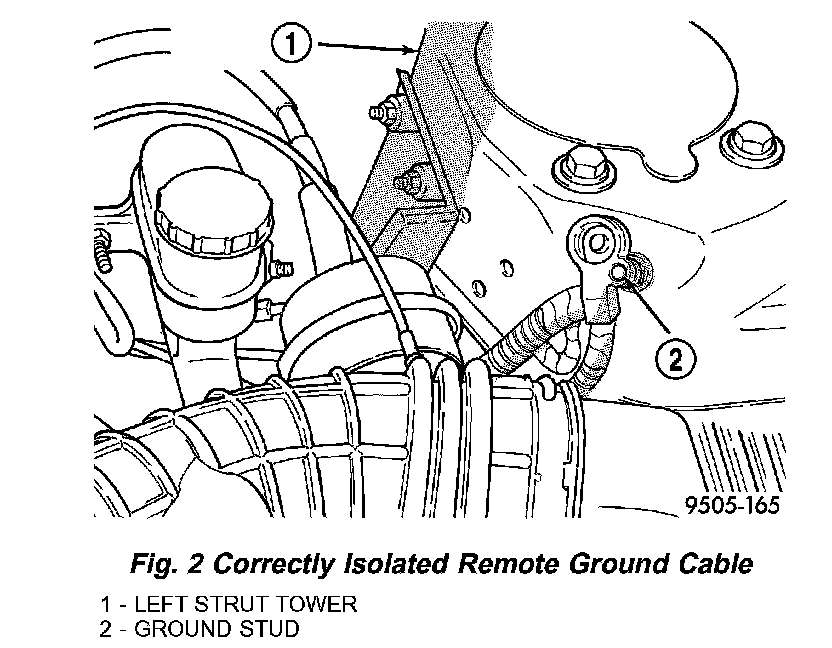 1

2

9505-165

Fig. 2 Correctly Isolated Remote Ground Cable

1 - LEFT STRUT TOWER
2 - GROUND STUD