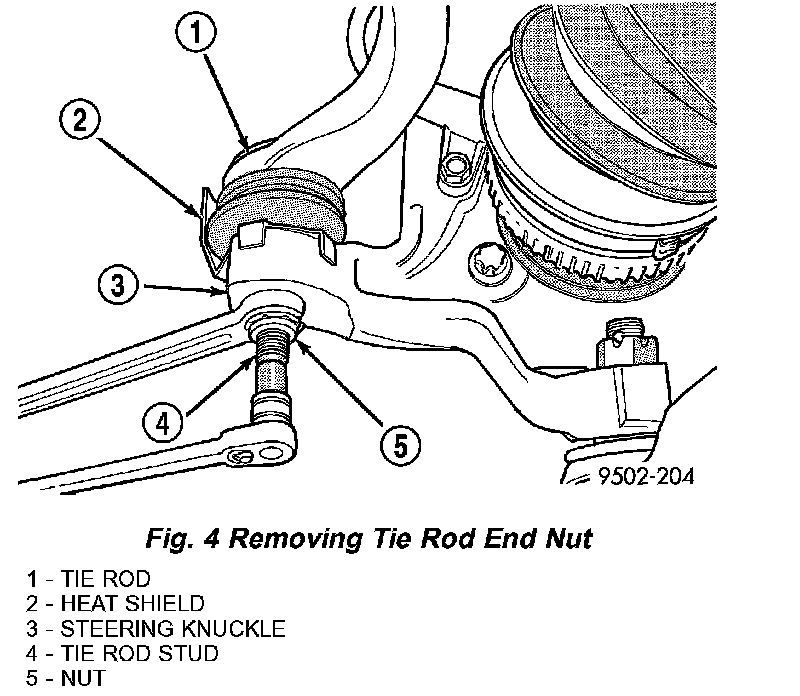 1
2
3
4
5
9502-204

Fig. 4 Removing Tie Rod End Nut

1 - TIE ROD
2 - HEAT SHIELD
3 - STEERING KNUCKLE
4 - TIE ROD STUD
5 - NUT