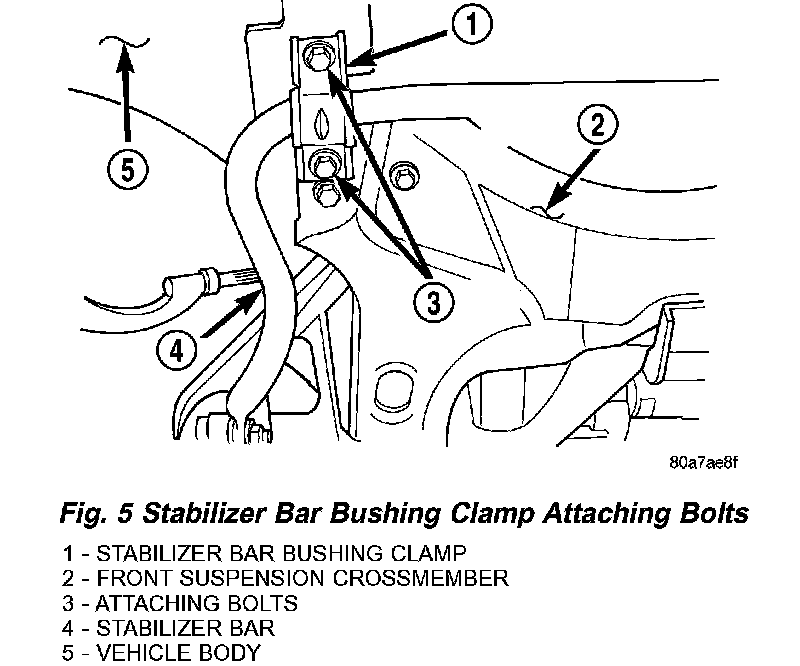 1
2
5
3
4
80a7ae8f

Fig. 5 Stabilizer Bar Bushing Clamp Attaching Bolts

1 - STABILIZER BAR BUSHING CLAMP
2 - FRONT SUSPENSION CROSSMEMBER
3 - ATTACHING BOLTS
4 - STABILIZER BAR
5 - VEHICLE BODY