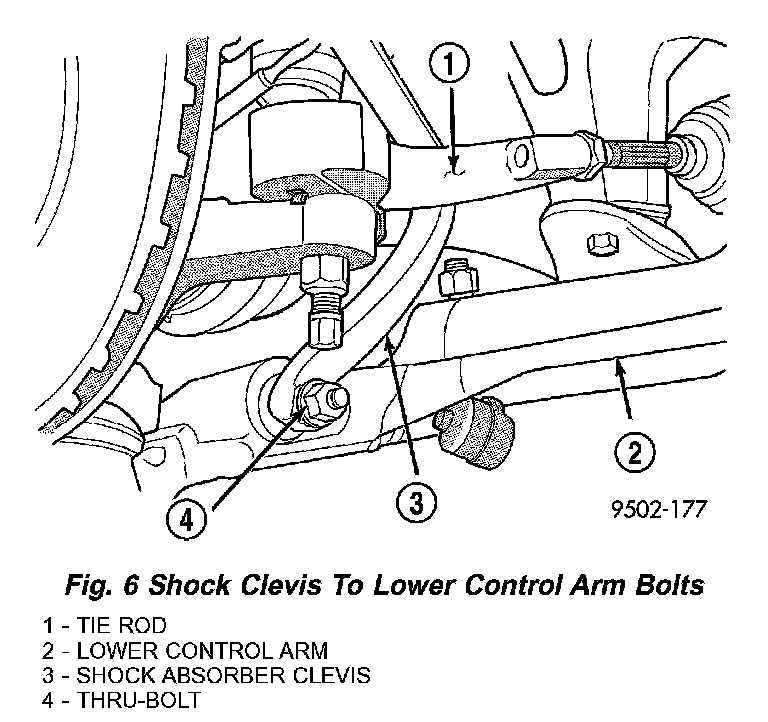 1

2

3

4

9502-177

Fig. 6 Shock Clevis To Lower Control Arm Bolts

1 - TIE ROD
2 - LOWER CONTROL ARM
3 - SHOCK ABSORBER CLEVIS
4 - THRU-BOLT