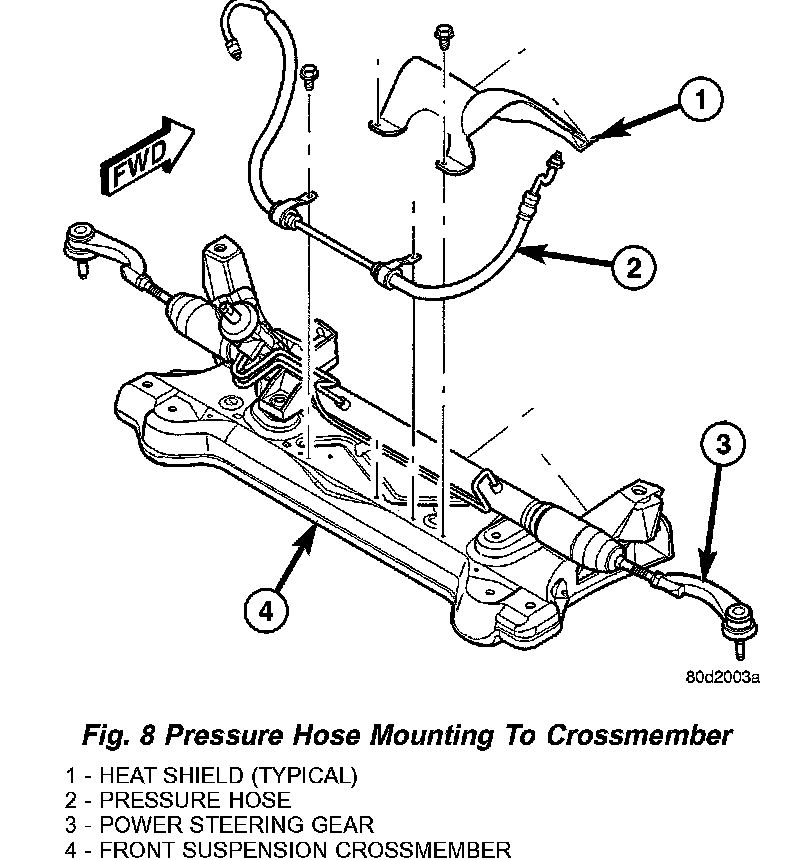 FWD

1

2

3

4

80d2003a

Fig. 8 Pressure Hose Mounting To Crossmember

1 - HEAT SHIELD (TYPICAL)
2 - PRESSURE HOSE
3 - POWER STEERING GEAR
4 - FRONT SUSPENSION CROSSMEMBER