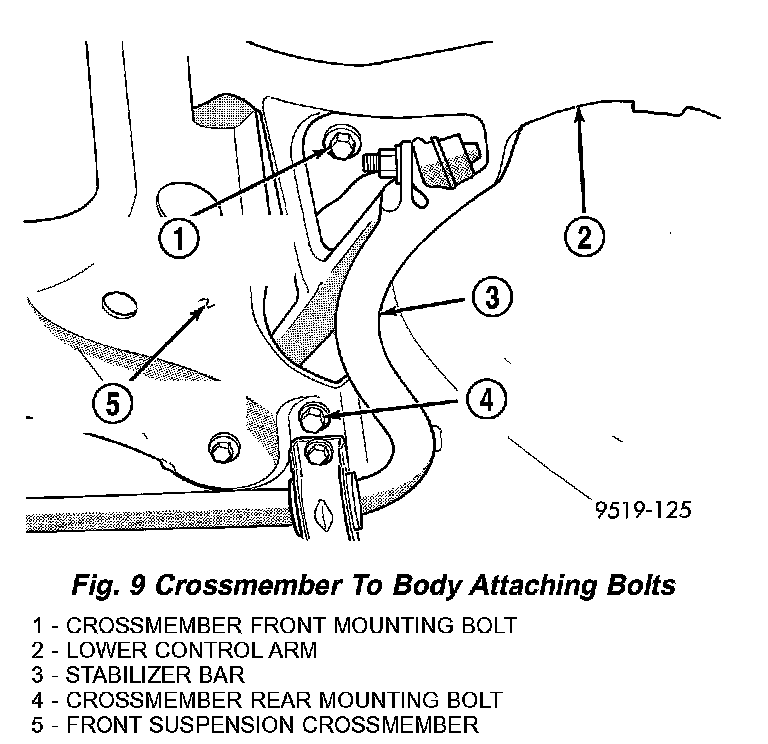 1
2
3
5
4
9519-125

Fig. 9 Crossmember To Body Attaching Bolts

1 - CROSSMEMBER FRONT MOUNTING BOLT
2 - LOWER CONTROL ARM
3 - STABILIZER BAR
4 - CROSSMEMBER REAR MOUNTING BOLT
5 - FRONT SUSPENSION CROSSMEMBER