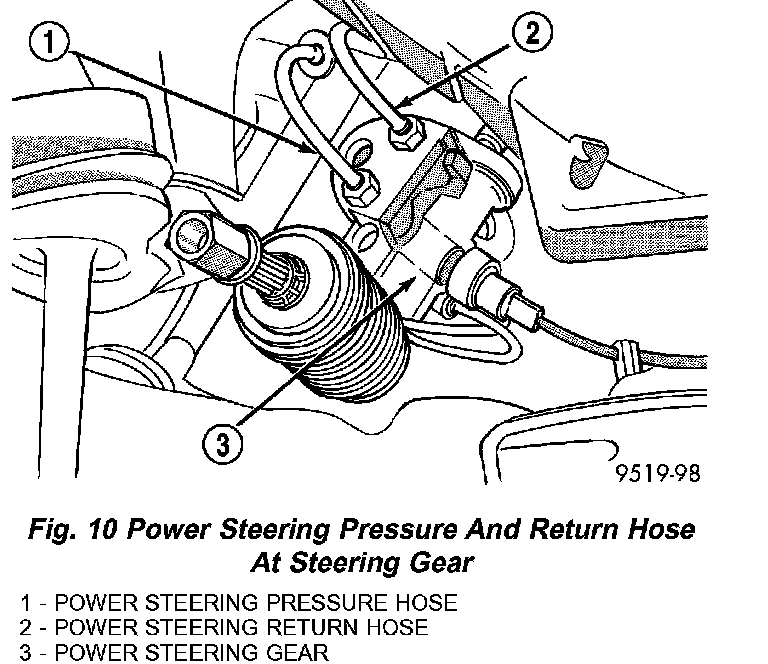 1
2
3
9519-98

Fig. 10 Power Steering Pressure And Return Hose At Steering Gear

1 - POWER STEERING PRESSURE HOSE
2 - POWER STEERING RETURN HOSE
3 - POWER STEERING GEAR