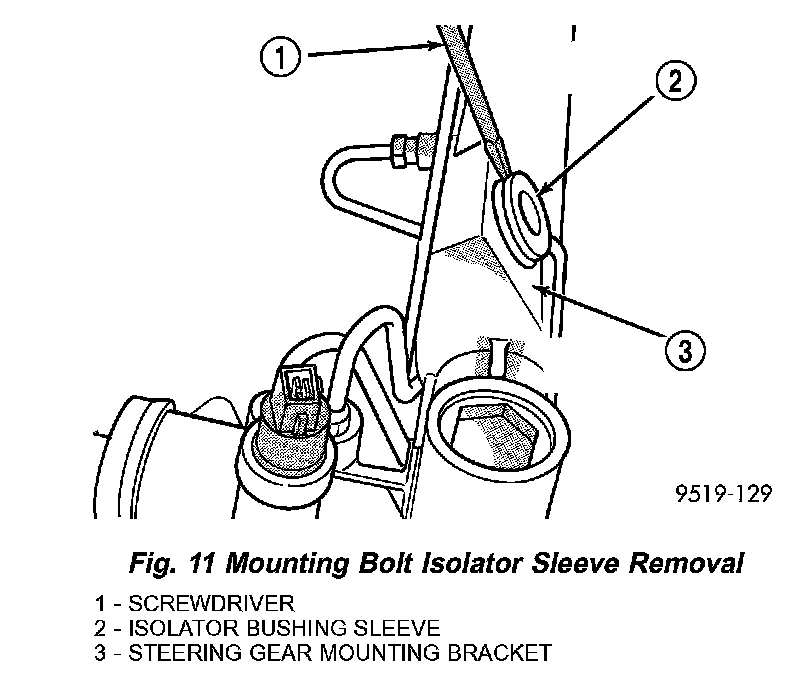 1

2

3

9519-129

Fig. 11 Mounting Bolt Isolator Sleeve Removal

1 - SCREWDRIVER
2 - ISOLATOR BUSHING SLEEVE
3 - STEERING GEAR MOUNTING BRACKET