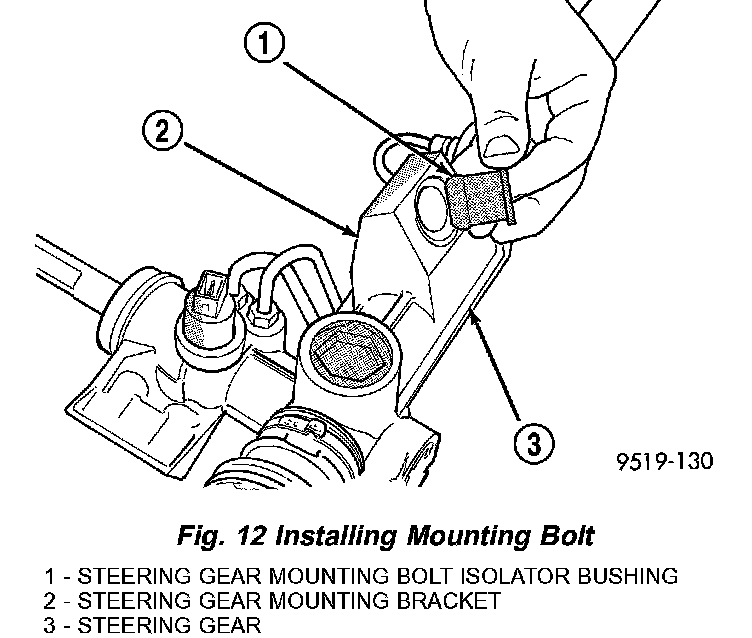 1
2
3
9519-130

Fig. 12 Installing Mounting Bolt

1 - STEERING GEAR MOUNTING BOLT ISOLATOR BUSHING
2 - STEERING GEAR MOUNTING BRACKET
3 - STEERING GEAR