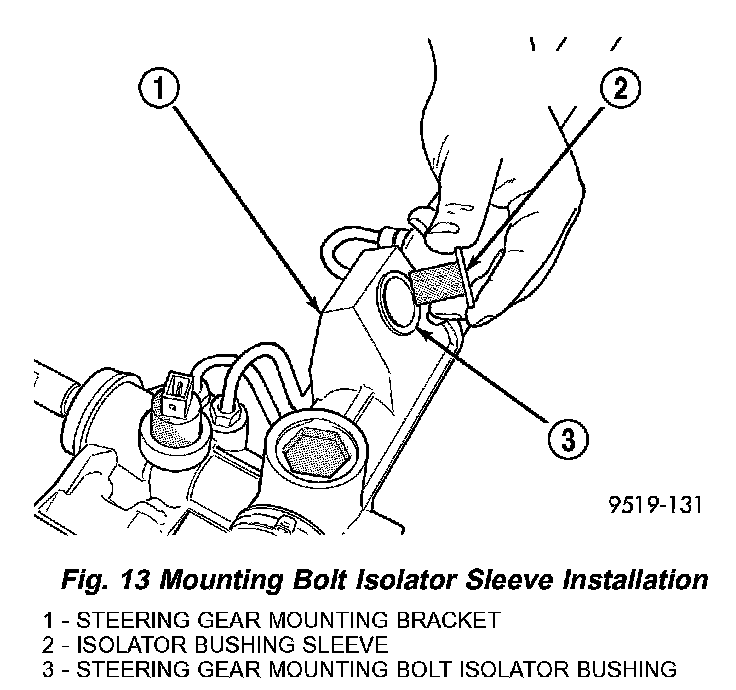 1

2

3

9519-131

Fig. 13 Mounting Bolt Isolator Sleeve Installation

1 - STEERING GEAR MOUNTING BRACKET
2 - ISOLATOR BUSHING SLEEVE
3 - STEERING GEAR MOUNTING BOLT ISOLATOR BUSHING