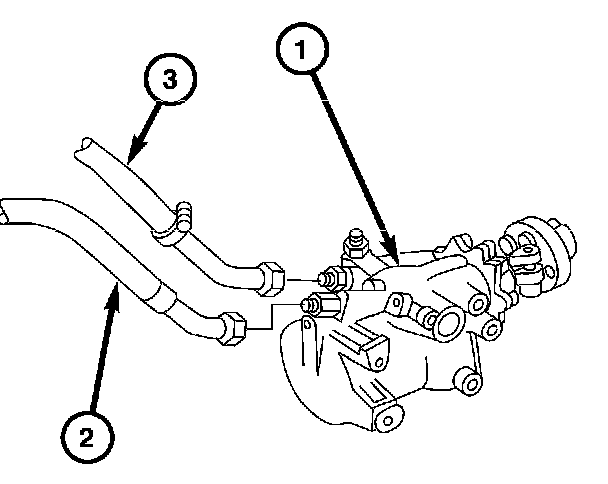 1
3
2