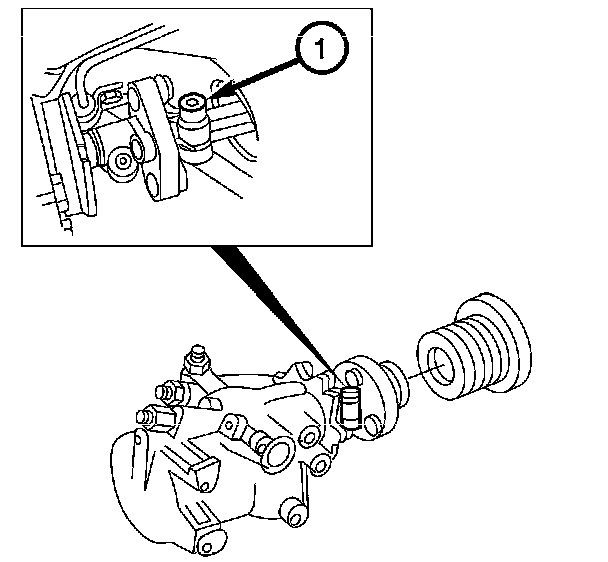 1