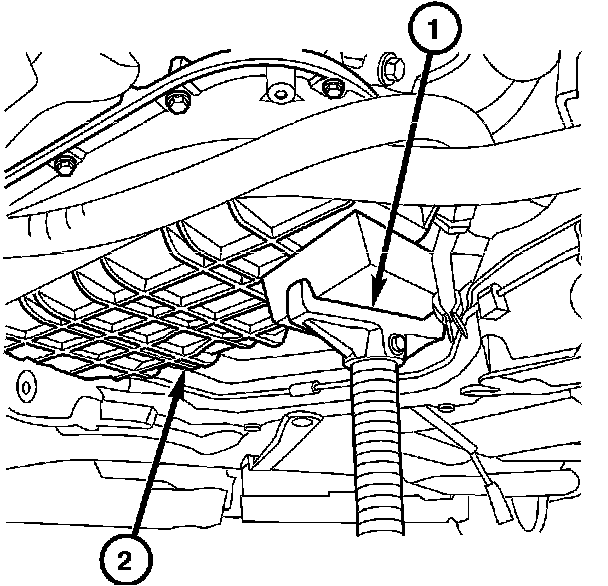 1

2