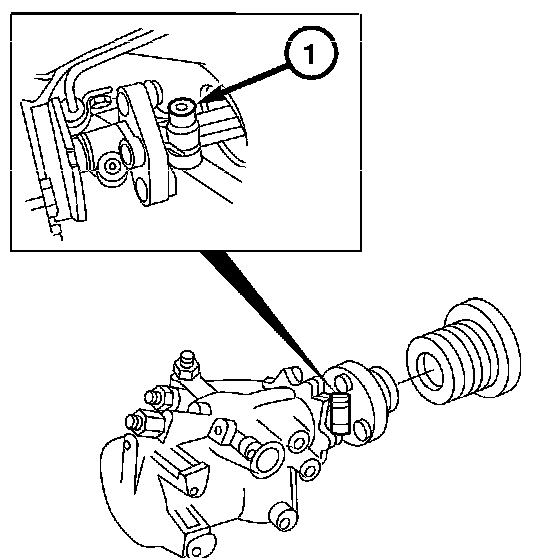 1