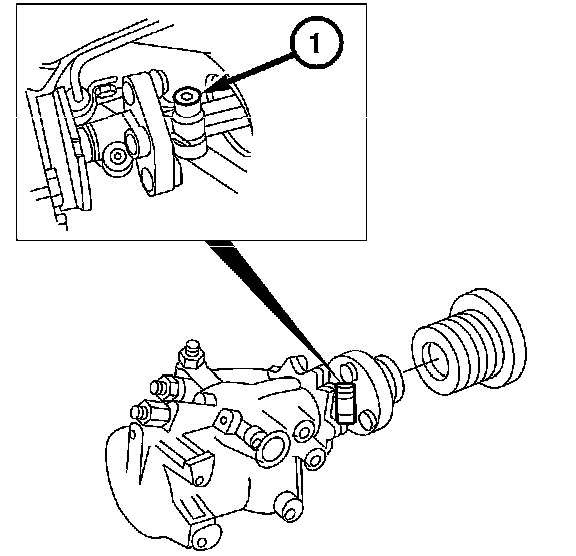 1