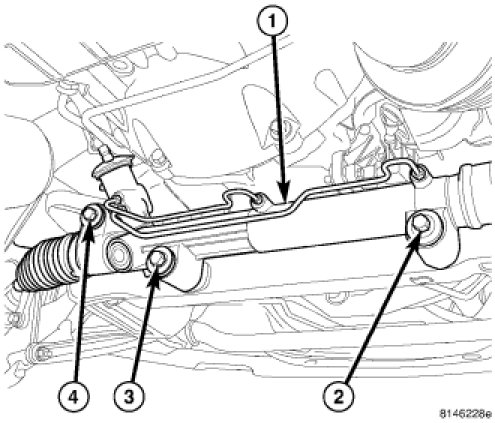 1

4

3

2

8146228e