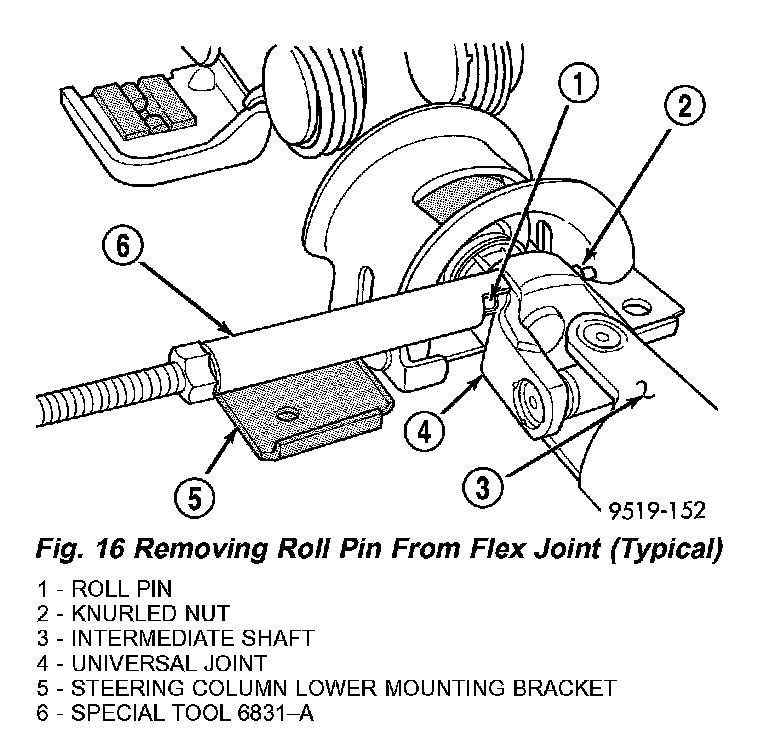 1
2
6
4
5
3
9519-152

Fig. 16 Removing Roll Pin From Flex Joint (Typical)

1 - ROLL PIN
2 - KNURLED NUT
3 - INTERMEDIATE SHAFT
4 - UNIVERSAL JOINT
5 - STEERING COLUMN LOWER MOUNTING BRACKET
6 - SPECIAL TOOL 6831–A