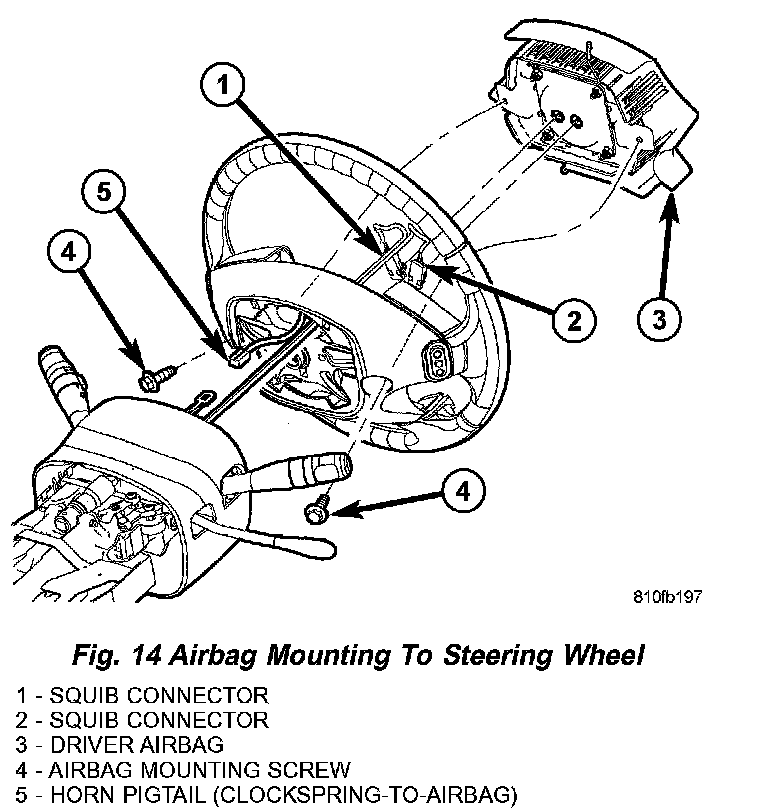 1

5

4

2

3

4

810fb197

Fig. 14 Airbag Mounting To Steering Wheel

1 - SQUIB CONNECTOR
2 - SQUIB CONNECTOR
3 - DRIVER AIRBAG
4 - AIRBAG MOUNTING SCREW
5 - HORN PIGTAIL (CLOCKSPRING-TO-AIRBAG)