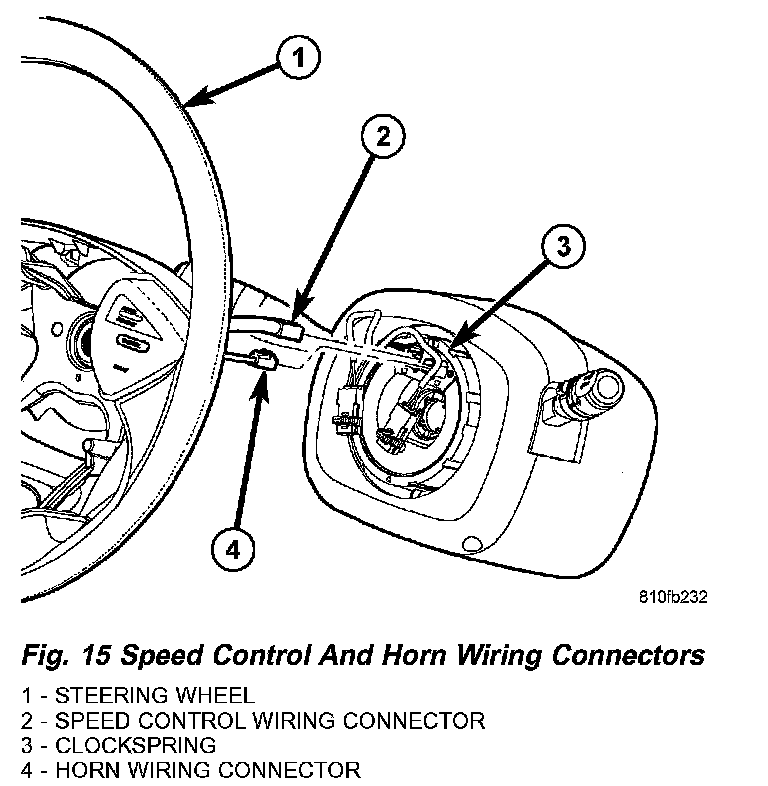 1

2

3

4

810fb232

Fig. 15 Speed Control And Horn Wiring Connectors

1 - STEERING WHEEL
2 - SPEED CONTROL WIRING CONNECTOR
3 - CLOCKSPRING
4 - HORN WIRING CONNECTOR