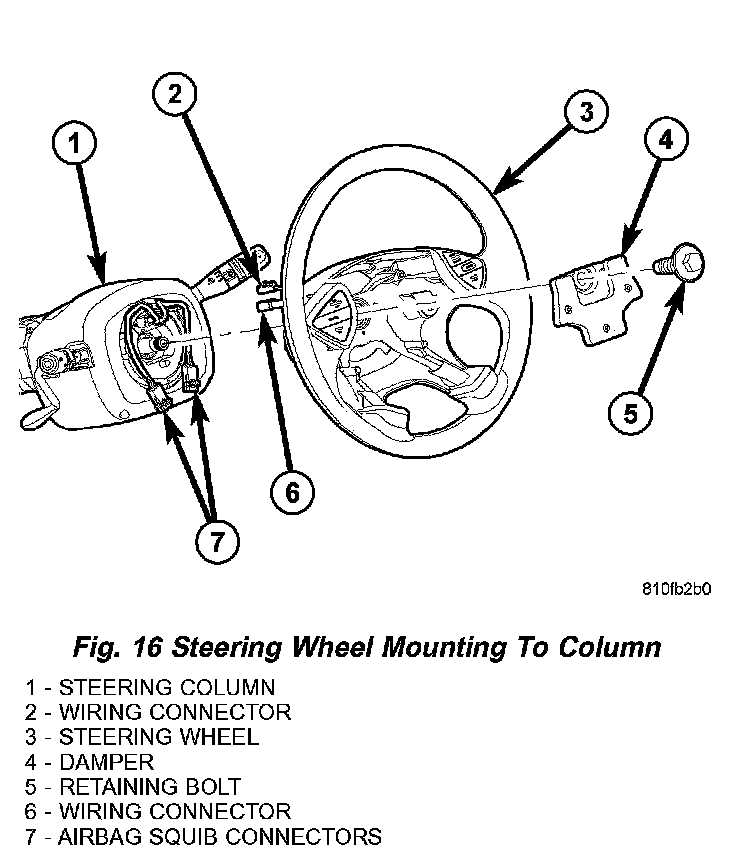 2
3
1
4
5
6
7
810fb2b0

Fig. 16 Steering Wheel Mounting To Column

1 - STEERING COLUMN
2 - WIRING CONNECTOR
3 - STEERING WHEEL
4 - DAMPER
5 - RETAINING BOLT
6 - WIRING CONNECTOR
7 - AIRBAG SQUIB CONNECTORS