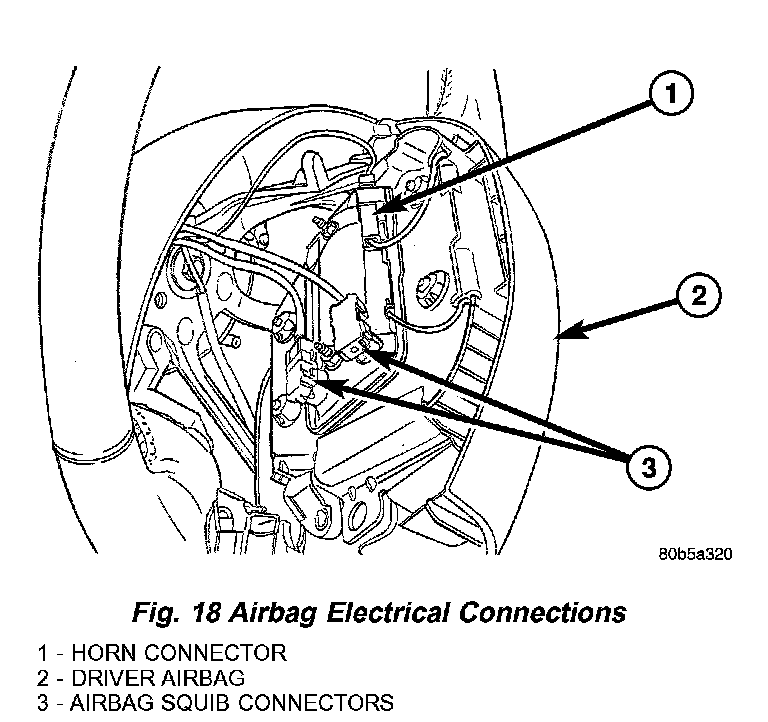 1

2

3

80b5a320

Fig. 18 Airbag Electrical Connections

1 - HORN CONNECTOR
2 - DRIVER AIRBAG
3 - AIRBAG SQUIB CONNECTORS