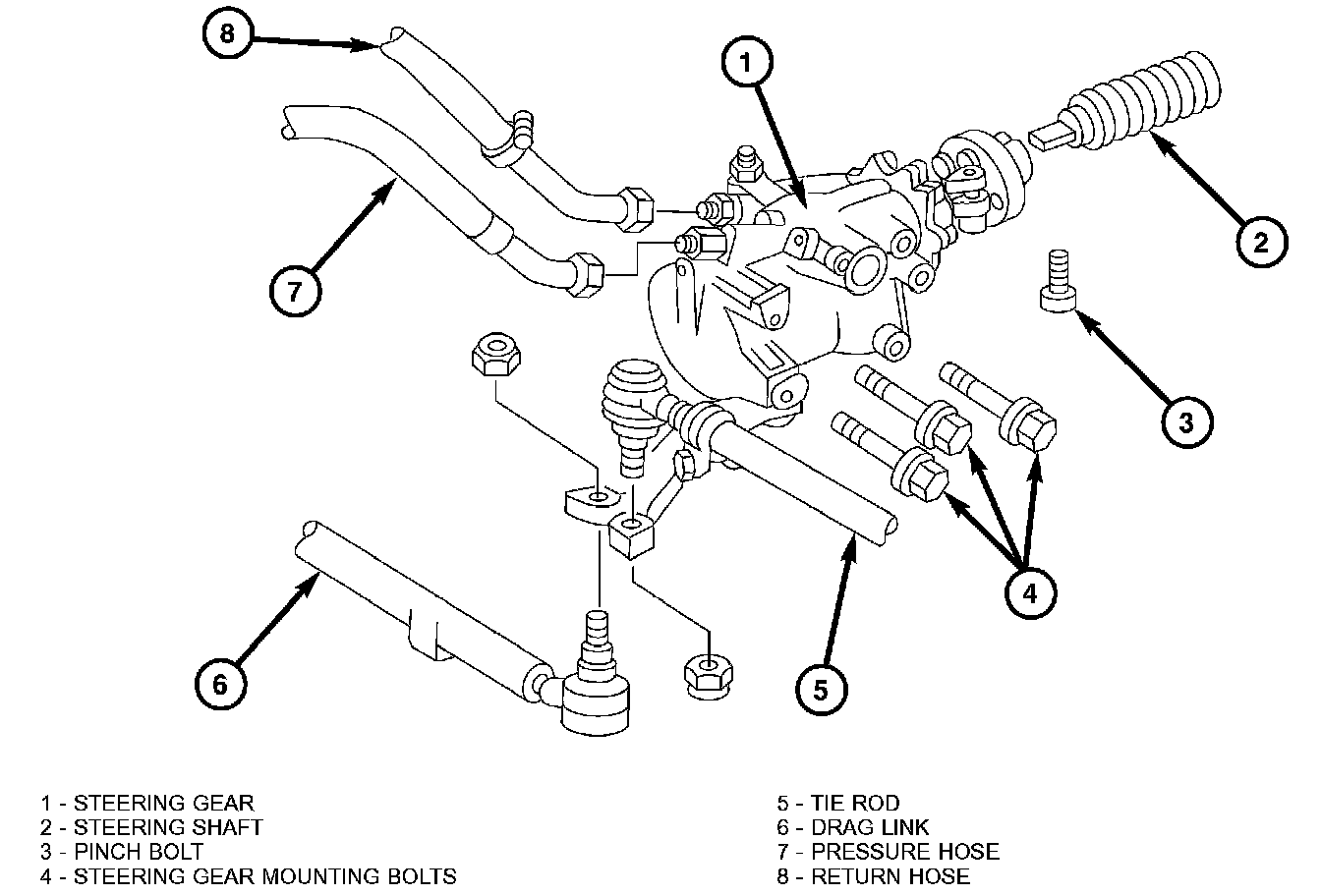 8
1
2
7
3
4
6
5

1 - STEERING GEAR
2 - STEERING SHAFT
3 - PINCH BOLT
4 - STEERING GEAR MOUNTING BOLTS

5 - TIE ROD
6 - DRAG LINK
7 - PRESSURE HOSE
8 - RETURN HOSE