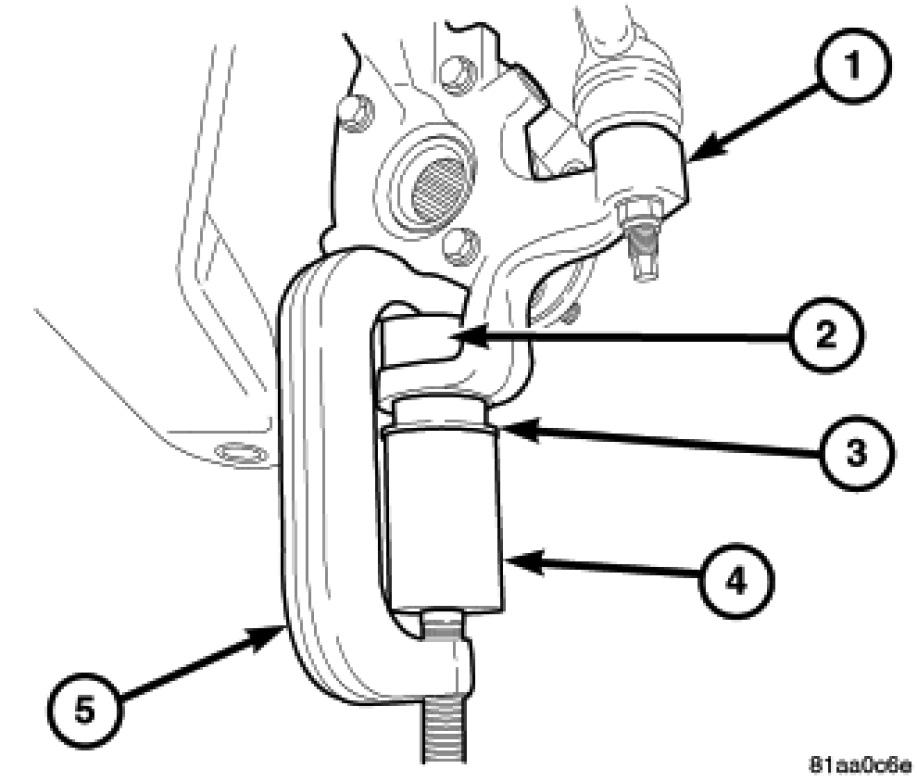 1
2
3
4
5
81aa0c6e