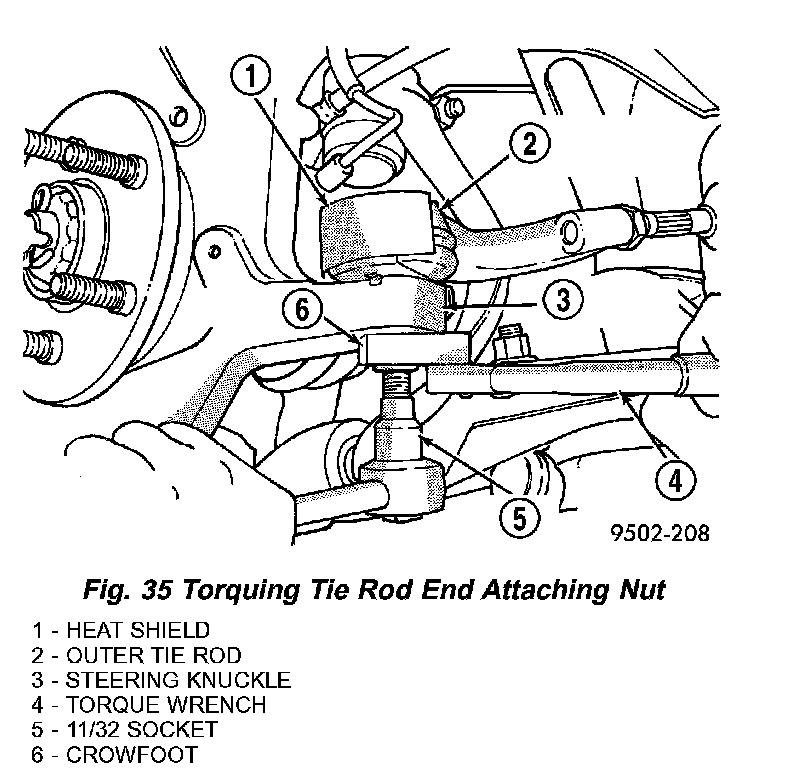 1
2
3
6
4
5
9502-208

Fig. 35 Torquing Tie Rod End Attaching Nut

1 - HEAT SHIELD
2 - OUTER TIE ROD
3 - STEERING KNUCKLE
4 - TORQUE WRENCH
5 - 11/32 SOCKET
6 - CROWFOOT