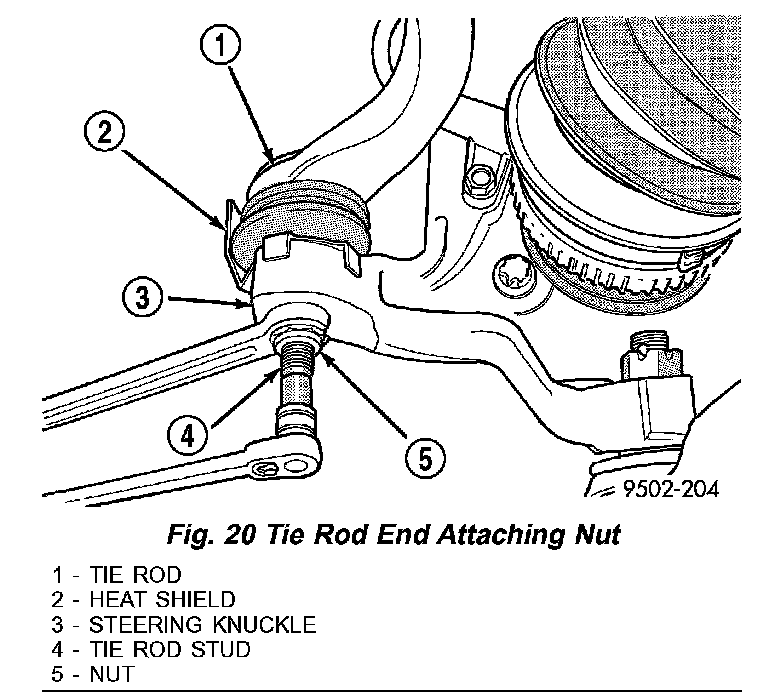 1
2
3
4
5
9502-204

Fig. 20 Tie Rod End Attaching Nut

1 - TIE ROD
2 - HEAT SHIELD
3 - STEERING KNUCKLE
4 - TIE ROD STUD
5 - NUT