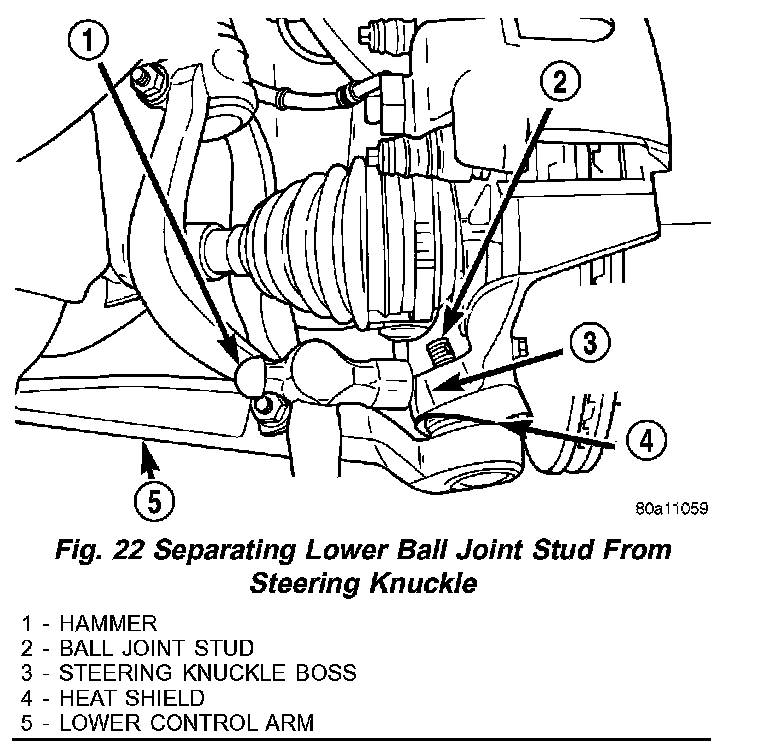 1
2
3
4
5
80a11059

Fig. 22 Separating Lower Ball Joint Stud From Steering Knuckle

1 - HAMMER
2 - BALL JOINT STUD
3 - STEERING KNUCKLE BOSS
4 - HEAT SHIELD
5 - LOWER CONTROL ARM