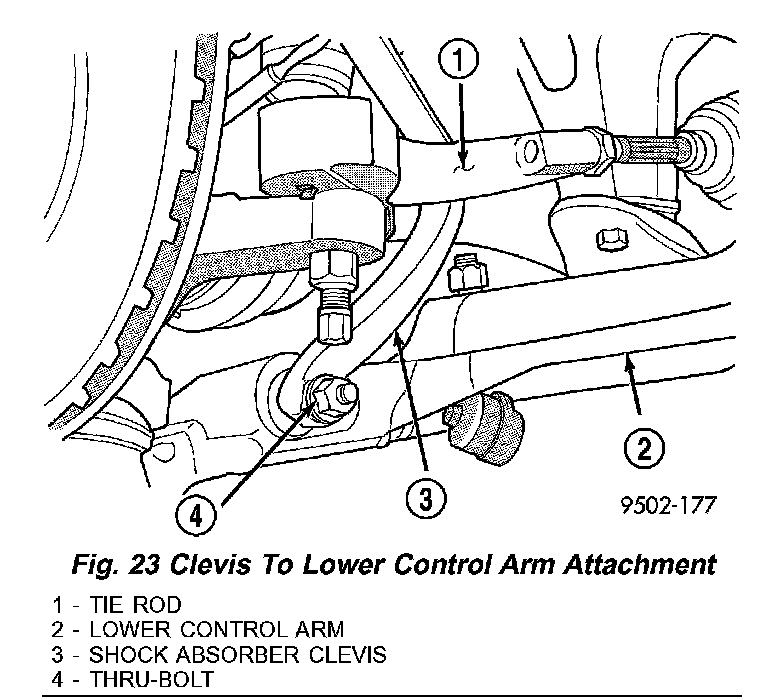 1

2

3

4

9502-177

Fig. 23 Clevis To Lower Control Arm Attachment

1 - TIE ROD
2 - LOWER CONTROL ARM
3 - SHOCK ABSORBER CLEVIS
4 - THRU-BOLT