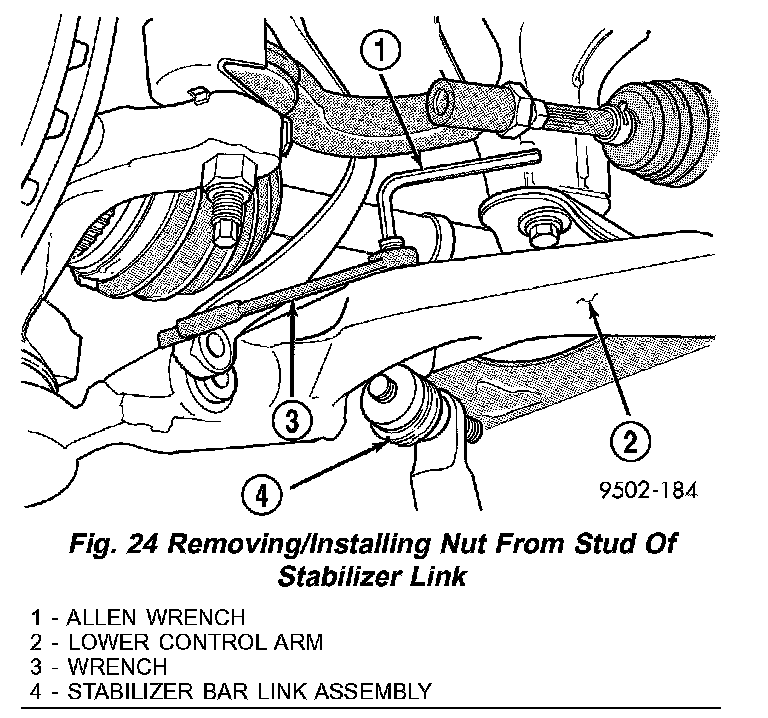 1

3

2

4

9502-184

Fig. 24 Removing/Installing Nut From Stud Of Stabilizer Link

1 - ALLEN WRENCH
2 - LOWER CONTROL ARM
3 - WRENCH
4 - STABILIZER BAR LINK ASSEMBLY